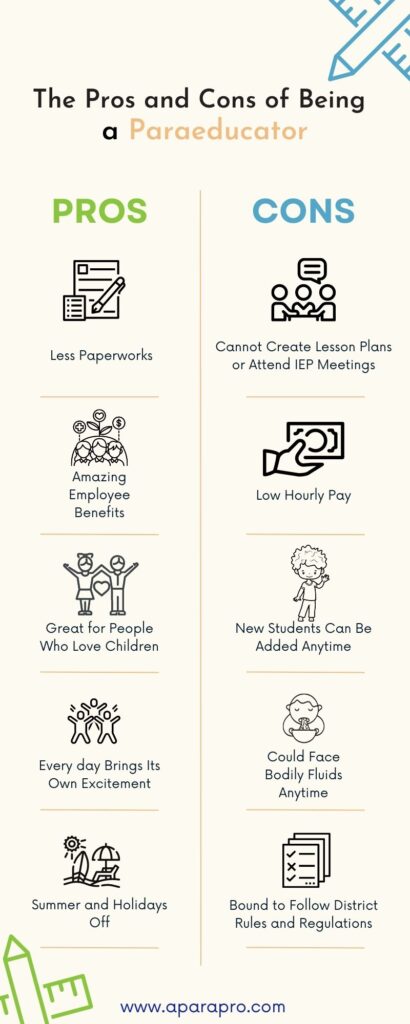 The Pros and Cons of Being a Paraeducator

PROS

Less Paperworks

Amazing Employee Benefits

Great for People Who Love Children

Every day Brings Its Own Excitement

Summer and Holidays Off

CONS

Cannot Create Lesson Plans or Attend IEP Meetings

Low Hourly Pay

New Students Can Be Added Anytime

Could Face Bodily Fluids Anytime

Bound to Follow District Rules and Regulations

www.aparapro.com